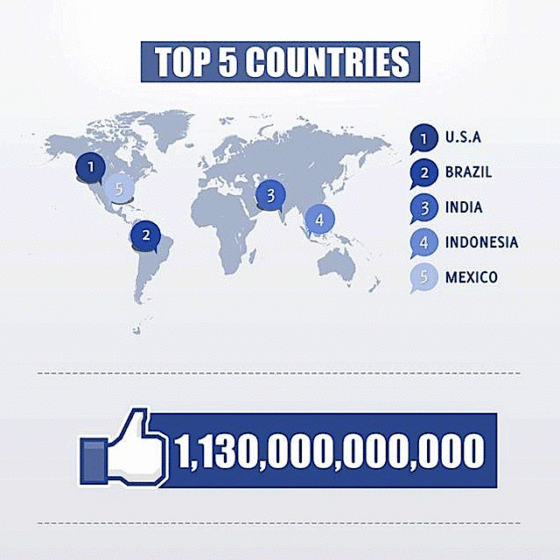 TOP 5 COUNTRIES

1
5
2
3
4

1 U.S.A
2 BRAZIL
3 INDIA
4 INDONESIA
5 MEXICO

1,130,000,000,000